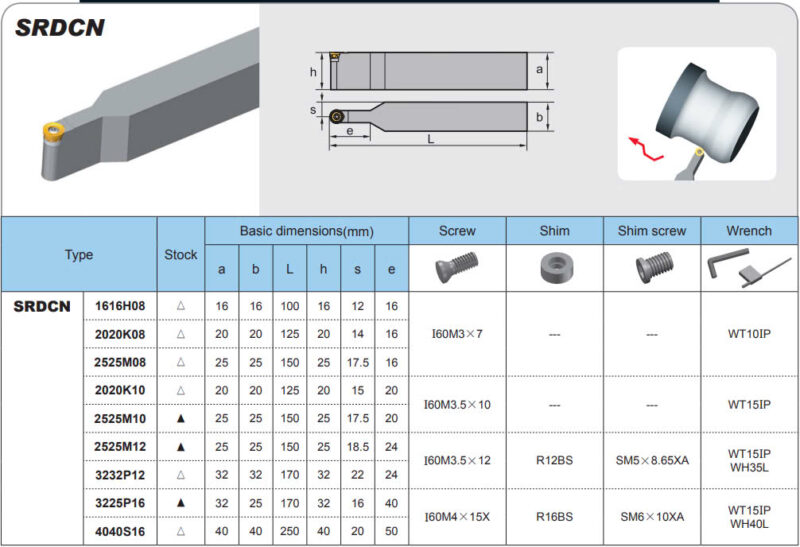 SRDCN

h
a
s
b
e
L

| Type | | Stock | Basic dimensions(mm) | | | | | | Screw | Shim | Shim screw | Wrench |
|---|---|---|---|---|---|---|---|---|---|---|---|---|
| | | | a | b | L | h | s | e | | | | |
| SRDCN | 1616H08 | △ | 16 | 16 | 100 | 16 | 12 | 16 | I60M3×7 | --- | --- | WT10IP |
| | 2020K08 | △ | 20 | 20 | 125 | 20 | 14 | 16 | | | | |
| | 2525M08 | △ | 25 | 25 | 150 | 25 | 17.5 | 16 | | | | |
| | 2020K10 | △ | 20 | 20 | 125 | 20 | 15 | 20 | I60M3.5×10 | --- | --- | WT15IP |
| | 2525M10 | ▲ | 25 | 25 | 150 | 25 | 17.5 | 20 | | | | |
| | 2525M12 | ▲ | 25 | 25 | 150 | 25 | 18.5 | 24 | I60M3.5×12 | R12BS | SM5×8.65XA | WT15IP WH35L |
| | 3232P12 | △ | 32 | 32 | 170 | 32 | 22 | 24 | | | | |
| | 3225P16 | ▲ | 32 | 25 | 170 | 32 | 16 | 40 | I60M4×15X | R16BS | SM6×10XA | WT15IP WH40L |
| | 4040S16 | △ | 40 | 40 | 250 | 40 | 20 | 50 | | | | |