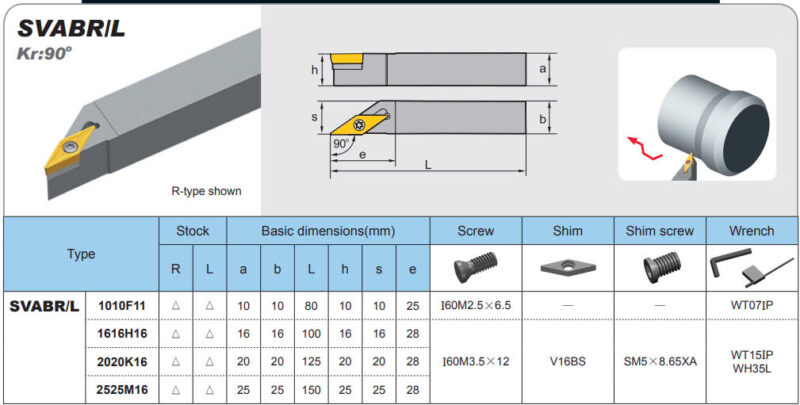 SVABR/L
Kr:90°

R-type shown

h a s b 90° e L

| Type | | Stock | | Basic dimensions(mm) | | | | | | Screw | Shim | Shim screw | Wrench |
|---|---|---|---|---|---|---|---|---|---|---|---|---|---|
| | | R | L | a | b | L | h | s | e | | | | |
| SVABR/L | 1010F11 | △ | △ | 10 | 10 | 80 | 10 | 10 | 25 | I60M2.5×6.5 | — | — | WT07IP |
| | 1616H16 | △ | △ | 16 | 16 | 100 | 16 | 16 | 28 | I60M3.5×12 | V16BS | SM5×8.65XA | WT15IP WH35L |
| | 2020K16 | △ | △ | 20 | 20 | 125 | 20 | 20 | 28 | | | | |
| | 2525M16 | △ | △ | 25 | 25 | 150 | 25 | 25 | 28 | | | | |